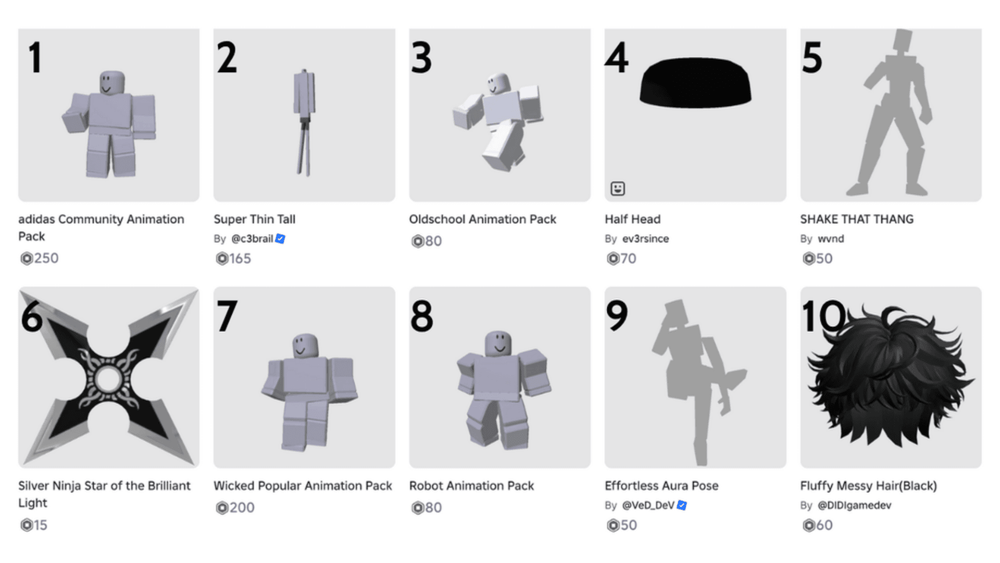 1
adidas Community Animation Pack
250

2
Super Thin Tall
By @c3brail
165

3
Oldschool Animation Pack
80

4
Half Head
By ev3rsince
70

5
SHAKE THAT THANG
By wvnd
50

6
Silver Ninja Star of the Brilliant Light
15

7
Wicked Popular Animation Pack
200

8
Robot Animation Pack
80

9
Effortless Aura Pose
By @VeD_DeV
50

10
Fluffy Messy Hair(Black)
By @DIDIgamedev
60